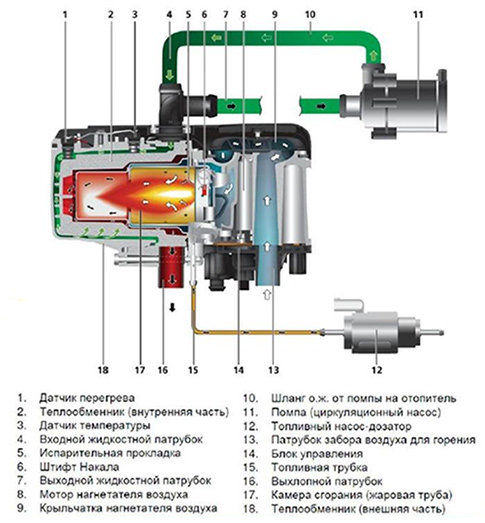 1 2 3 4 5 6 7 8 9 10 11

18 17 16 15 14 13 12

1. Датчик перегрева
2. Теплообменник (внутренняя часть)
3. Датчик температуры
4. Входной жидкостной патрубок
5. Испарительная прокладка
6. Штифт Накала
7. Выходной жидкостной патрубок
8. Мотор нагнетателя воздуха
9. Крыльчатка нагнетателя воздуха

10. Шланг о.ж. от помпы на отопитель
11. Помпа (циркуляционный насос)
12. Топливный насос-дозатор
13. Патрубок забора воздуха для горения
14. Блок управления
15. Топливная трубка
16. Выхлопной патрубок
17. Камера сгорания (жаровая труба)
18. Теплообменник (внешняя часть)